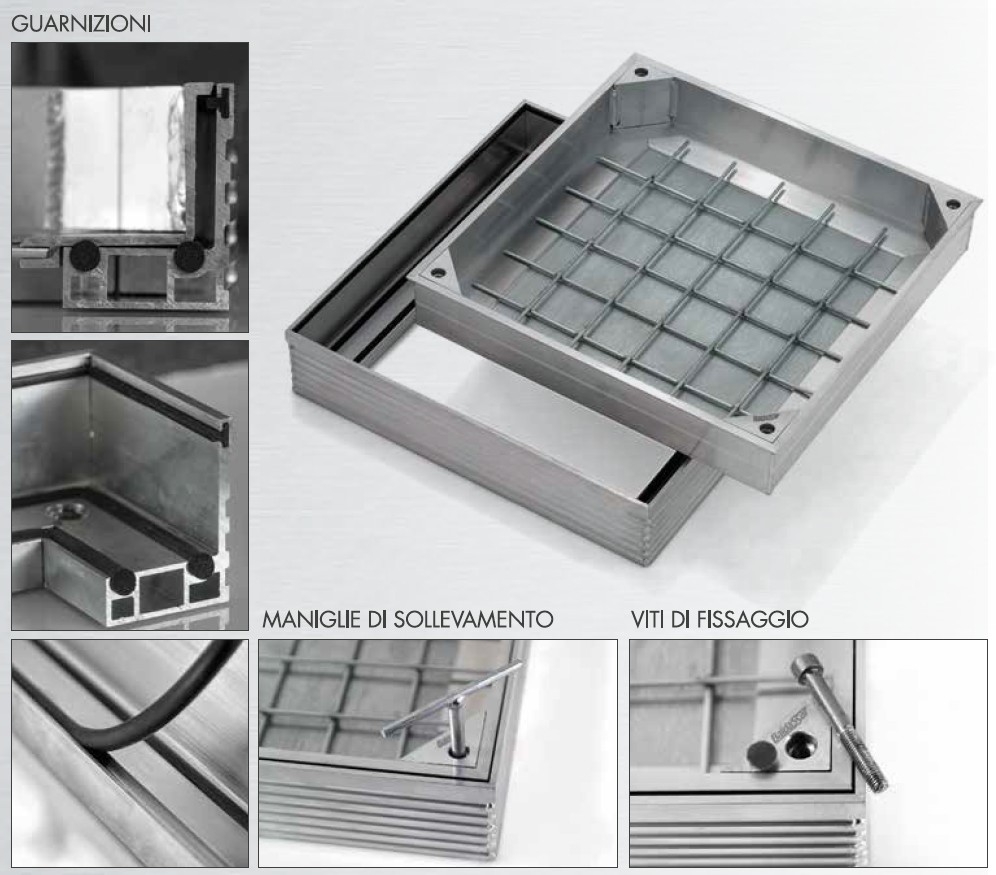 GUARNIZIONI

MANIGLIE DI SOLLEVAMENTO

VITI DI FISSAGGIO